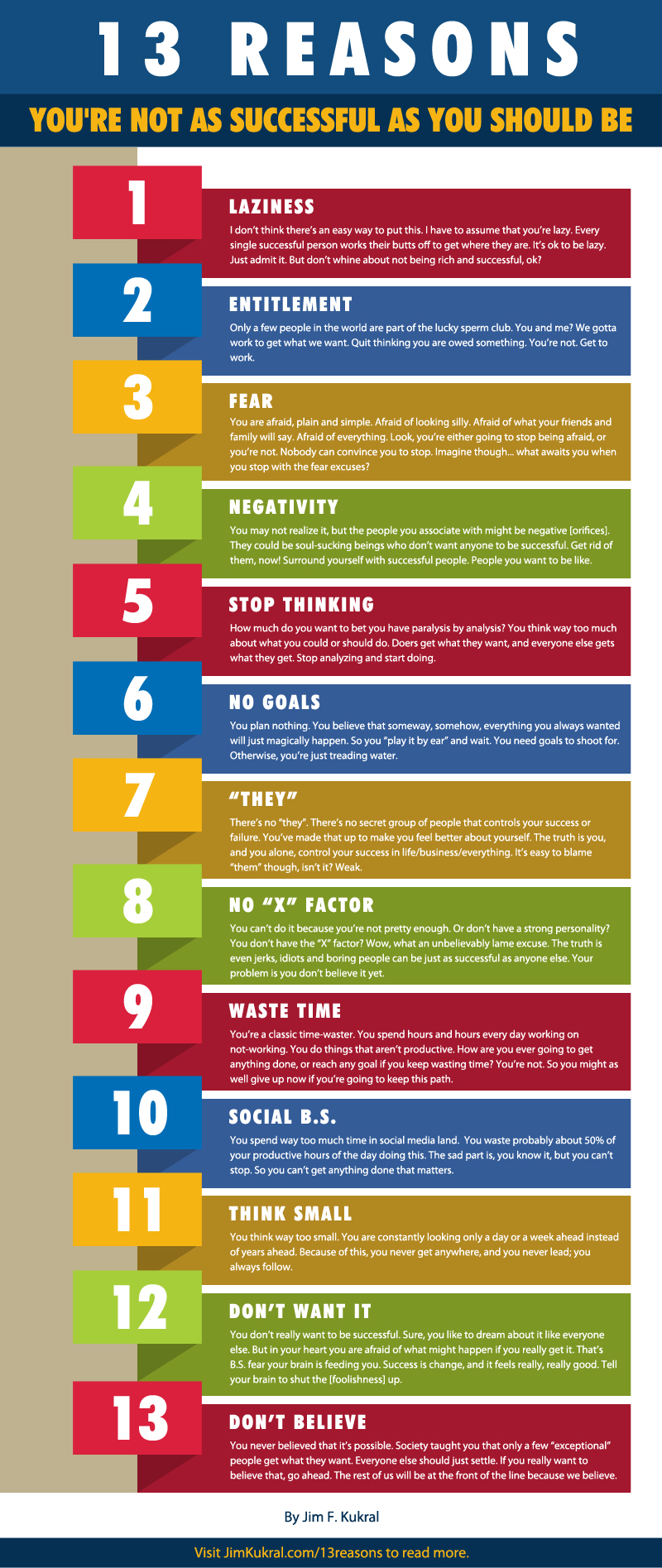 13 REASONS

YOU'RE NOT AS SUCCESSFUL AS YOU SHOULD BE

1

LAZINESS

I don't think there's an easy way to put this. I have to assume that you're lazy. Every single successful person works their butts off to get where they are. It's ok to be lazy. Just admit it. But don't whine about not being rich and successful, ok?

2

ENTITLEMENT

Only a few people in the world are part of the lucky sperm club. You and me? We gotta work to get what we want. Quit thinking you are owed something. You're not. Get to work.

3

FEAR

You are afraid, plain and simple. Afraid of looking silly. Afraid of what your friends and family will say. Afraid of everything. Look, you're either going to stop being afraid, or you're not. Nobody can convince you to stop. Imagine though... what awaits you when you stop with the fear excuses?

4

NEGATIVITY

You may not realize it, but the people you associate with might be negative [orifices]. They could be soul-sucking beings who don't want anyone to be successful. Get rid of them, now! Surround yourself with successful people. People you want to be like.

5

STOP THINKING

How much do you want to bet you have paralysis by analysis? You think way too much about what you could or should do. Doers get what they want, and everyone else gets what they get. Stop analyzing and start doing.

6

NO GOALS

You plan nothing. You believe that someway, somehow, everything you always wanted will just magically happen. So you "play it by ear" and wait. You need goals to shoot for. Otherwise, you're just treading water.

7

"THEY"

There's no "they". There's no secret group of people that controls your success or failure. You've made that up to make you feel better about yourself. The truth is you, and you alone, control your success in life/business/everything. It's easy to blame "them" though, isn't it? Weak.

8

NO "X" FACTOR

You can't do it because you're not pretty enough. Or don't have a strong personality? You don't have the "X" factor? Wow, what an unbelievably lame excuse. The truth is even jerks, idiots and boring people can be just as successful as anyone else. Your problem is you don't believe it yet.

9

WASTE TIME

You're a classic time-waster. You spend hours and hours every day working on not-working. You do things that aren't productive. How are you ever going to get anything done, or reach any goal if you keep wasting time? You're not. So you might as well give up now if you're going to keep this path.

10

SOCIAL B.S.

You spend way too much time in social media land. You waste probably about 50% of your productive hours of the day doing this. The sad part is, you know it, but you can't stop. So you can't get anything done that matters.

11

THINK SMALL

You think way too small. You are constantly looking only a day or a week ahead instead of years ahead. Because of this, you never get anywhere, and you never lead; you always follow.

12

DON'T WANT IT

You don't really want to be successful. Sure, you like to dream about it like everyone else. But in your heart you are afraid of what might happen if you really get it. That's B.S. fear your brain is feeding you. Success is change, and it feels really, really good. Tell your brain to shut the [foolishness] up.

13

DON'T BELIEVE

You never believed that it's possible. Society taught you that only a few "exceptional" people get what they want. Everyone else should just settle. If you really want to believe that, go ahead. The rest of us will be at the front of the line because we believe.

By Jim F. Kukral

Visit JimKukral.com/13reasons to read more.